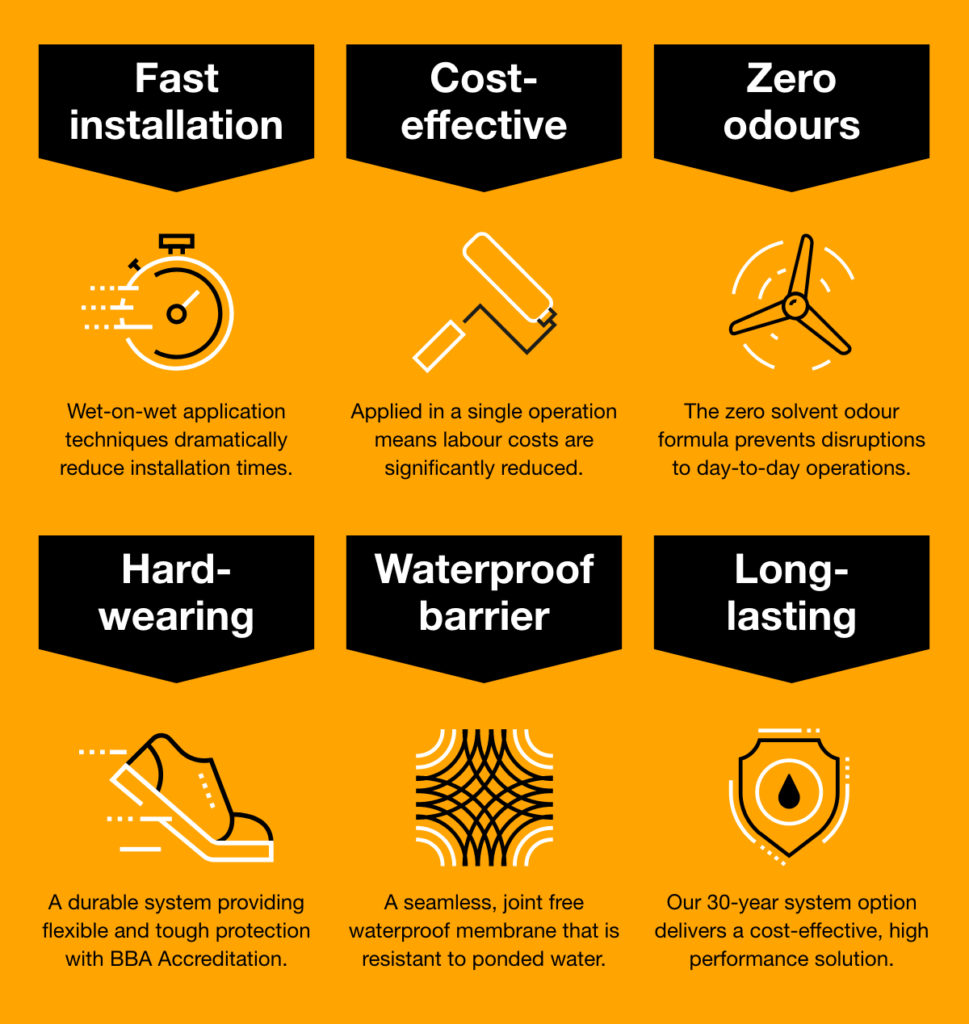 Fast installation

Wet-on-wet application techniques dramatically reduce installation times.

Cost-effective

Applied in a single operation means labour costs are significantly reduced.

Zero odours

The zero solvent odour formula prevents disruptions to day-to-day operations.

Hard-wearing

A durable system providing flexible and tough protection with BBA Accreditation.

Waterproof barrier

A seamless, joint free waterproof membrane that is resistant to ponded water.

Long-lasting

Our 30-year system option delivers a cost-effective, high performance solution.